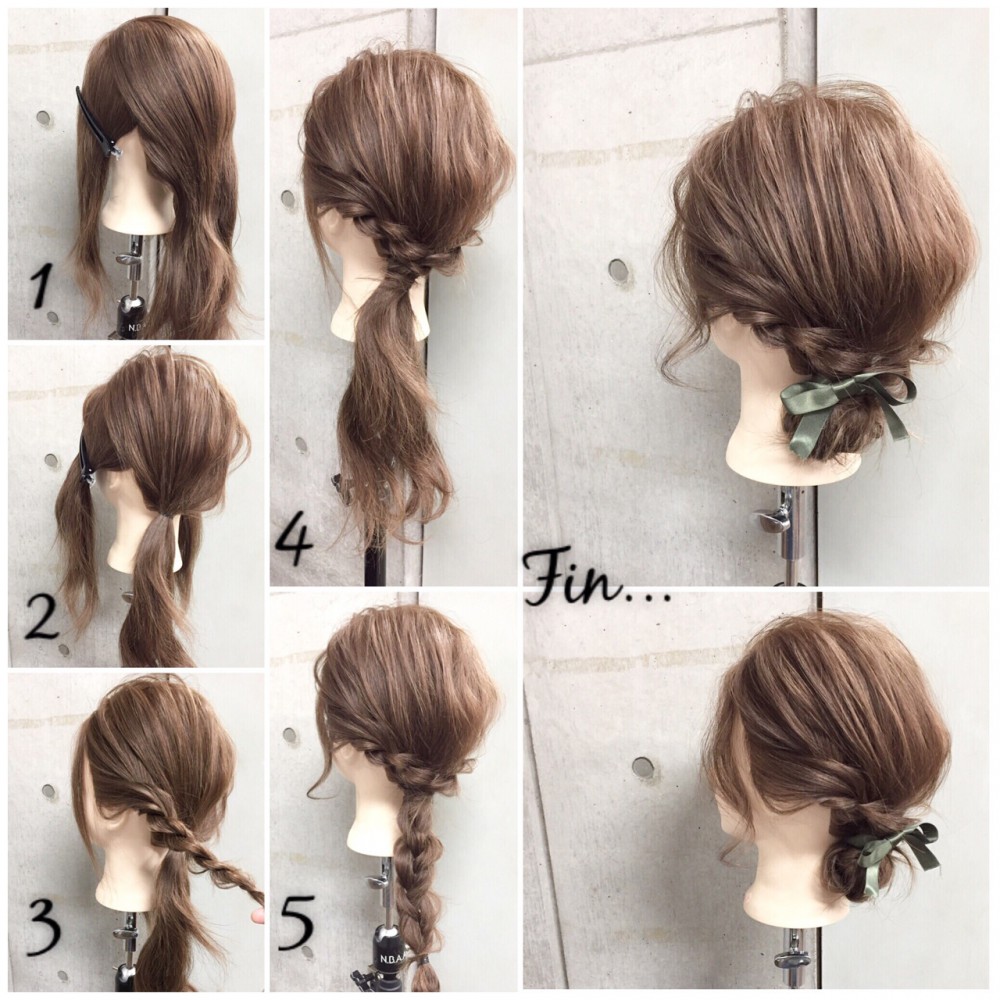 1

2

3

4

5

Fin...